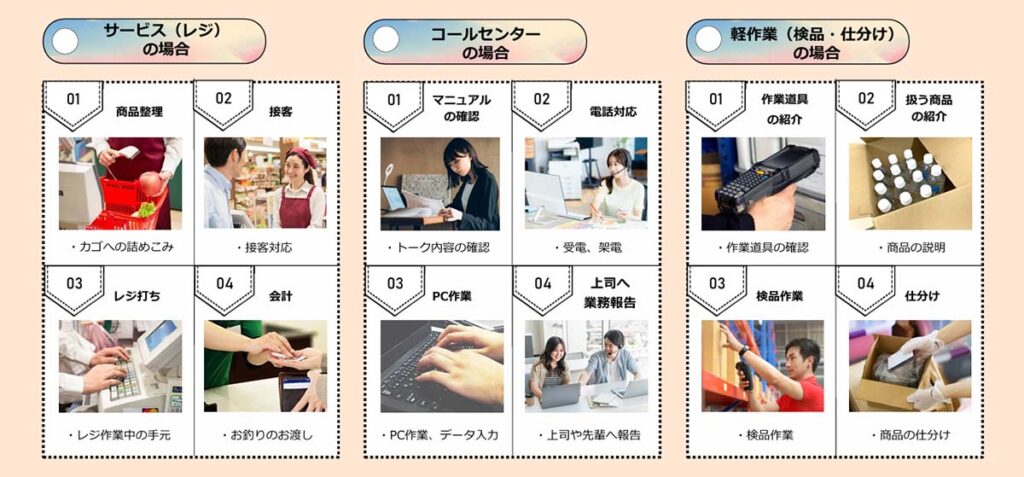 サービス（レジ）の場合

01 商品整理
・カゴへの詰めこみ

02 接客
・接客対応

03 レジ打ち
・レジ作業中の手元

04 会計
・お釣りのお渡し

コールセンターの場合

01 マニュアルの確認
・トーク内容の確認

02 電話対応
・受電、架電

03 PC作業
・PC作業、データ入力

04 上司へ業務報告
・上司や先輩へ報告

軽作業（検品・仕分け）の場合

01 作業道具の紹介
・作業道具の確認

02 扱う商品の紹介
・商品の説明

03 検品作業
・検品作業

04 仕分け
・商品の仕分け